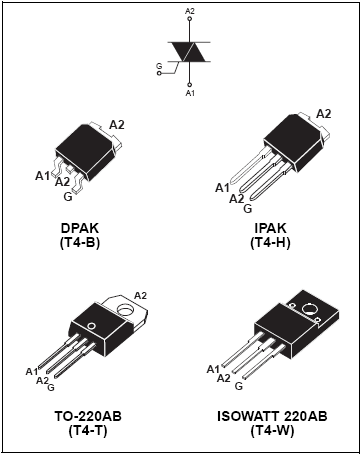 A2
G
A1

A2
A1
A2
G

DPAK
(T4-B)

A2
A1
A2
G

IPAK
(T4-H)

A2
A1
A2
G

TO-220AB
(T4-T)

A1
A2
G

ISOWATT 220AB
(T4-W)