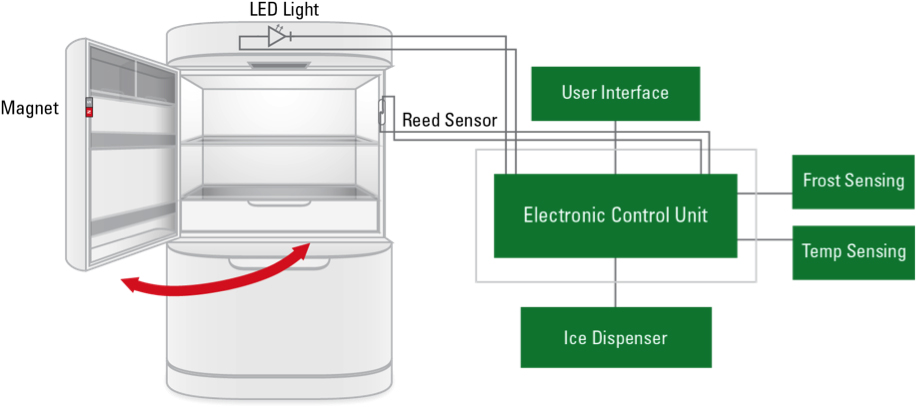 LED Light

Magnet

Reed Sensor

User Interface

Electronic Control Unit

Frost Sensing

Temp Sensing

Ice Dispenser