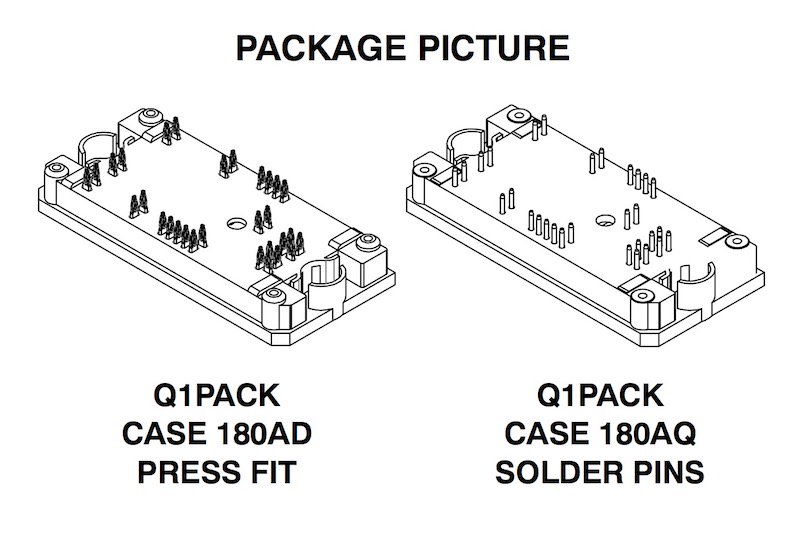 PACKAGE PICTURE

Q1PACK
CASE 180AD
PRESS FIT

Q1PACK
CASE 180AQ
SOLDER PINS