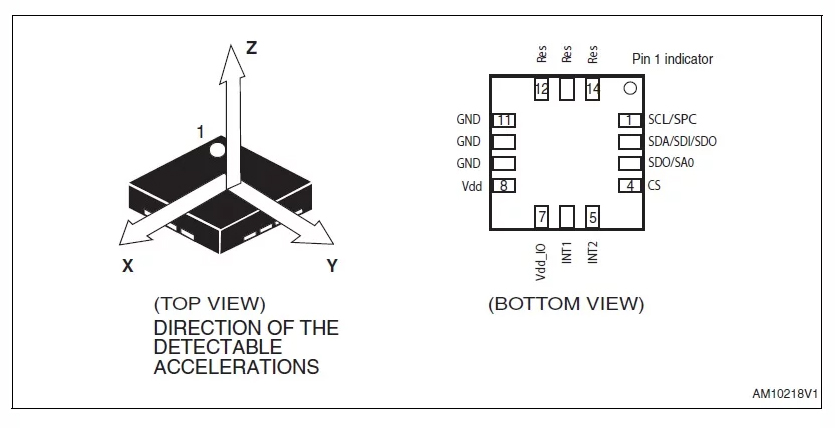 Z

1

X

Y

(TOP VIEW)
DIRECTION OF THE DETECTABLE ACCELERATIONS

Res Res Res

Pin 1 indicator

12 14

GND 11
GND
GND
Vdd 8

1 SCL/SPC
SDA/SDI/SDO
SDO/SA0
4 CS

7 5

Vdd_IO INT1 INT2

(BOTTOM VIEW)

AM10218V1