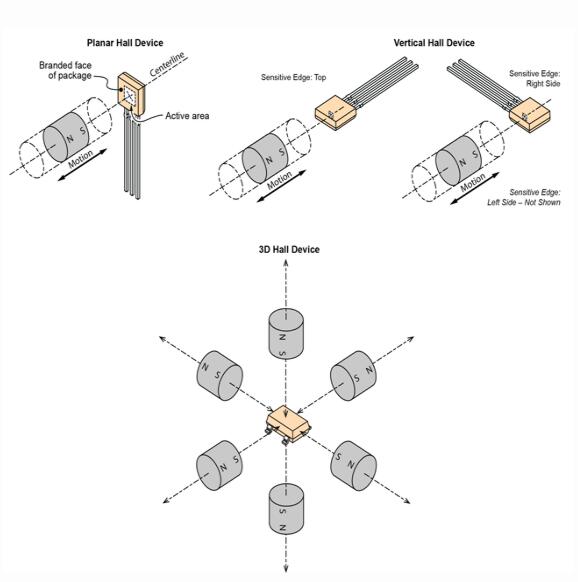 Planar Hall Device

Branded face of package

Centerline

Active area

N S

Motion

Vertical Hall Device

Sensitive Edge: Top

N S

Motion

Sensitive Edge: Right Side

N S

Motion

Sensitive Edge: Left Side – Not Shown

3D Hall Device

N S

N S

S N

N S

S N

S N