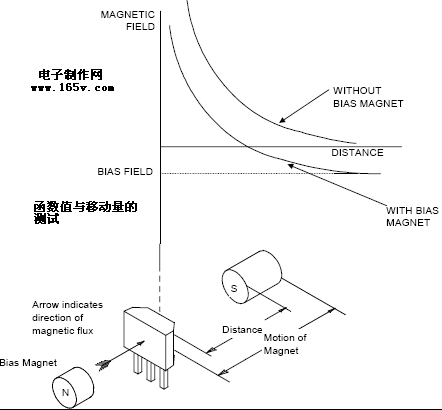 MAGNETIC FIELD

电子制作网
www.165v.com

WITHOUT BIAS MAGNET

DISTANCE

BIAS FIELD

函数值与移动量的测试

WITH BIAS MAGNET

S

Arrow indicates direction of magnetic flux

Distance

Motion of Magnet

Bias Magnet

N